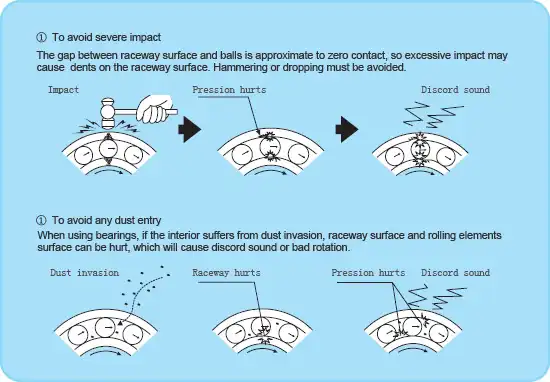 ① To avoid severe impact

The gap between raceway surface and balls is approximate to zero contact, so excessive impact may cause dents on the raceway surface. Hammering or dropping must be avoided.

Impact

Pression hurts

Discord sound

① To avoid any dust entry

When using bearings, if the interior suffers from dust invasion, raceway surface and rolling elements surface can be hurt, which will cause discord sound or bad rotation.

Dust invasion

Raceway hurts

Pression hurts

Discord sound